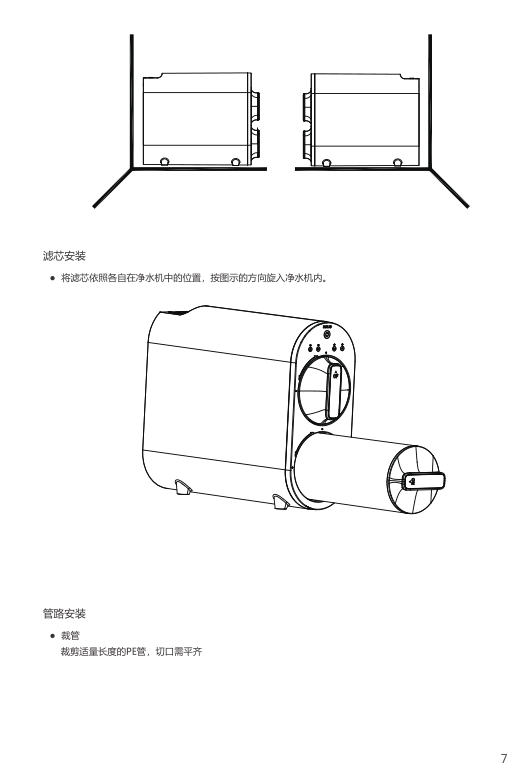 滤芯安装

● 将滤芯依照各自在净水机中的位置，按图示的方向旋入净水机内。

管路安装

● 裁管
裁剪适量长度的PE管，切口需平齐

7