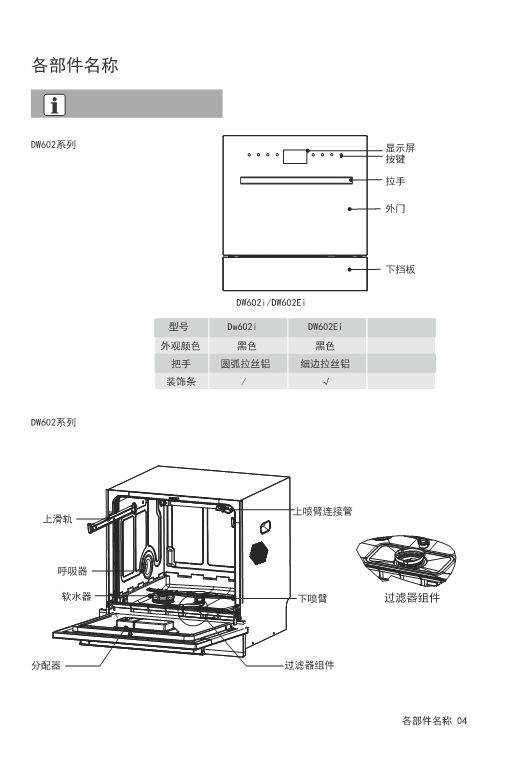 各部件名称

DW602系列

显示屏
按键
拉手
外门
下挡板

DW602i/DW602Ei

| 型号 | Dw602i | DW602Ei | |
|---|---|---|---|
| 外观颜色 | 黑色 | 黑色 | |
| 把手 | 圆弧拉丝铝 | 细边拉丝铝 | |
| 装饰条 | / | √ | |

DW602系列

上滑轨
呼吸器
软水器
分配器
上喷臂连接管
下喷臂
过滤器组件
过滤器组件

各部件名称 04