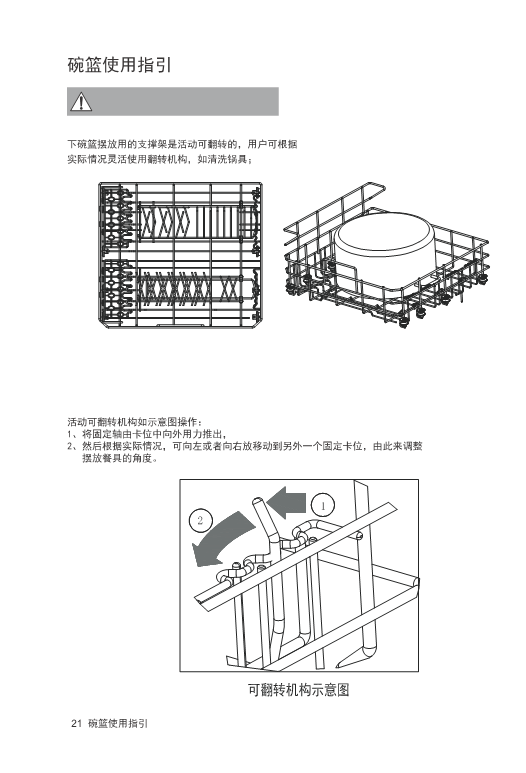 碗篮使用指引

下碗篮摆放用的支撑架是活动可翻转的，用户可根据实际情况灵活使用翻转机构，如清洗锅具；

活动可翻转机构如示意图操作：
1、将固定轴由卡位中向外用力推出，
2、然后根据实际情况，可向左或者向右放移动到另外一个固定卡位，由此来调整摆放餐具的角度。

1
2

可翻转机构示意图

21 碗篮使用指引