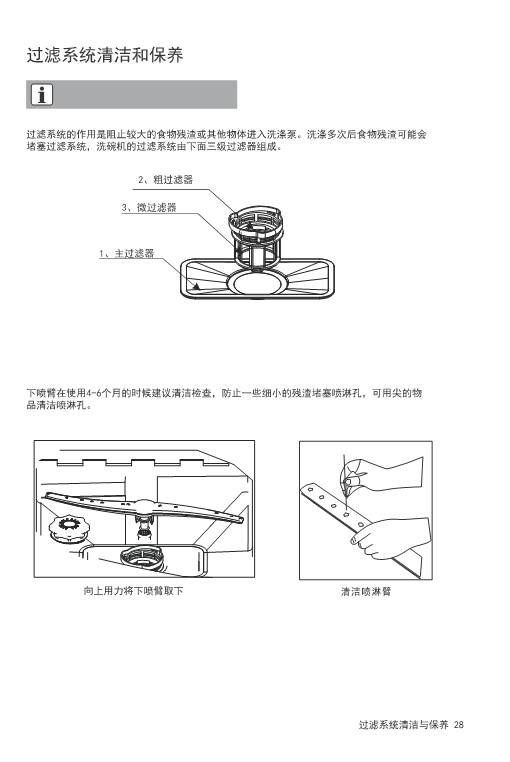 过滤系统清洁和保养

i

过滤系统的作用是阻止较大的食物残渣或其他物体进入洗涤泵。洗涤多次后食物残渣可能会堵塞过滤系统，洗碗机的过滤系统由下面三级过滤器组成。

2、粗过滤器

3、微过滤器

1、主过滤器

下喷臂在使用4-6个月的时候建议清洁检查，防止一些细小的残渣堵塞喷淋孔，可用尖的物品清洁喷淋孔。

向上用力将下喷臂取下

清洁喷淋臂

过滤系统清洁与保养 28