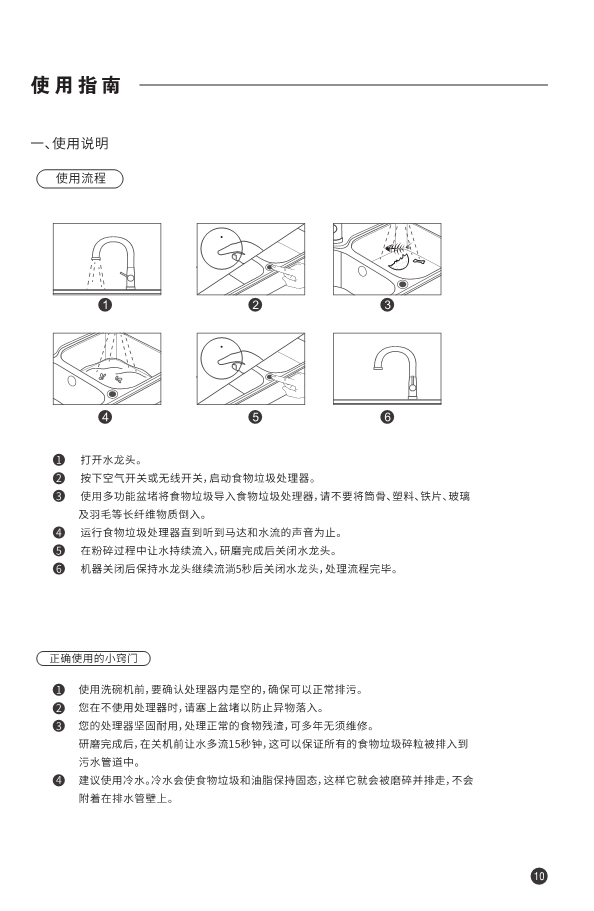 使用指南

一、使用说明

使用流程

❶

❷

❸

❹

❺

❻

❶ 打开水龙头。
❷ 按下空气开关或无线开关，启动食物垃圾处理器。
❸ 使用多功能盆堵将食物垃圾导入食物垃圾处理器，请不要将筒骨、塑料、铁片、玻璃及羽毛等长纤维物质倒入。
❹ 运行食物垃圾处理器直到听到马达和水流的声音为止。
❺ 在粉碎过程中让水持续流入，研磨完成后关闭水龙头。
❻ 机器关闭后保持水龙头继续流淌5秒后关闭水龙头，处理流程完毕。

正确使用的小窍门

❶ 使用洗碗机前，要确认处理器内是空的，确保可以正常排污。
❷ 您在不使用处理器时，请塞上盆堵以防止异物落入。
❸ 您的处理器坚固耐用，处理正常的食物残渣，可多年无须维修。
研磨完成后，在关机前让水多流15秒钟，这可以保证所有的食物垃圾碎粒被排入到污水管道中。
❹ 建议使用冷水。冷水会使食物垃圾和油脂保持固态，这样它就会被磨碎并排走，不会附着在排水管壁上。

10