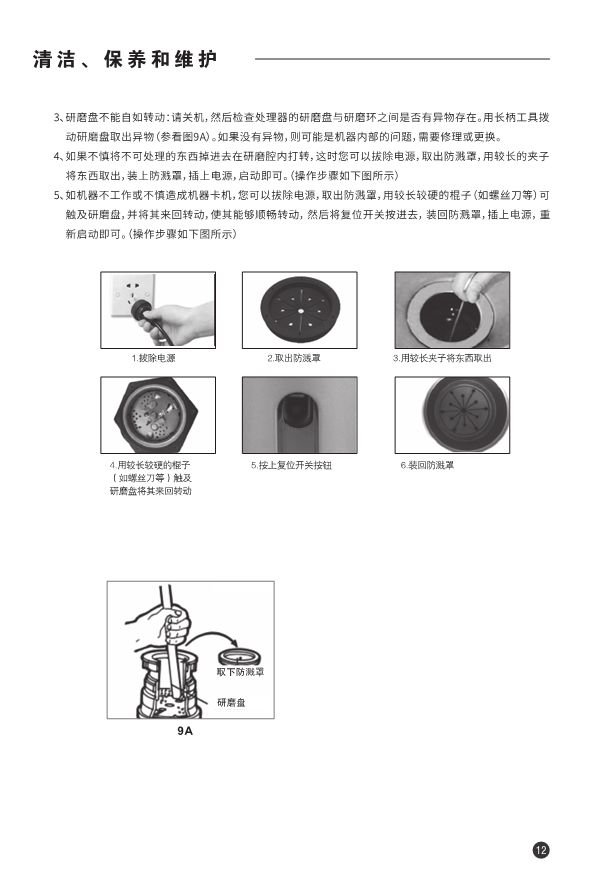 清洁、保养和维护

3、研磨盘不能自如转动：请关机，然后检查处理器的研磨盘与研磨环之间是否有异物存在。用长柄工具拨动研磨盘取出异物（参看图9A）。如果没有异物，则可能是机器内部的问题，需要修理或更换。

4、如果不慎将不可处理的东西掉进去在研磨腔内打转，这时您可以拔除电源，取出防溅罩，用较长的夹子将东西取出，装上防溅罩，插上电源，启动即可。(操作步骤如下图所示)

5、如机器不工作或不慎造成机器卡机，您可以拔除电源，取出防溅罩，用较长较硬的棍子（如螺丝刀等）可触及研磨盘，并将其来回转动，使其能够顺畅转动，然后将复位开关按进去，装回防溅罩，插上电源，重新启动即可。(操作步骤如下图所示)

1.拔除电源

2.取出防溅罩

3.用较长夹子将东西取出

4.用较长较硬的棍子（如螺丝刀等）触及研磨盘将其来回转动

5.按上复位开关按钮

6.装回防溅罩

取下防溅罩

研磨盘

9A

12