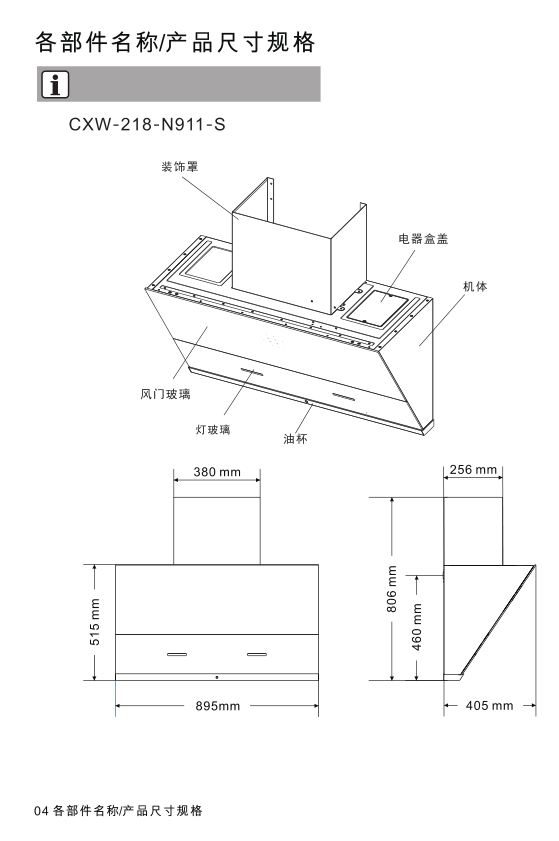 各部件名称/产品尺寸规格

i

CXW-218-N911-S

装饰罩

电器盒盖

机体

风门玻璃

灯玻璃

油杯

380 mm

515 mm

895mm

256 mm

806 mm

460 mm

405 mm

04 各部件名称/产品尺寸规格