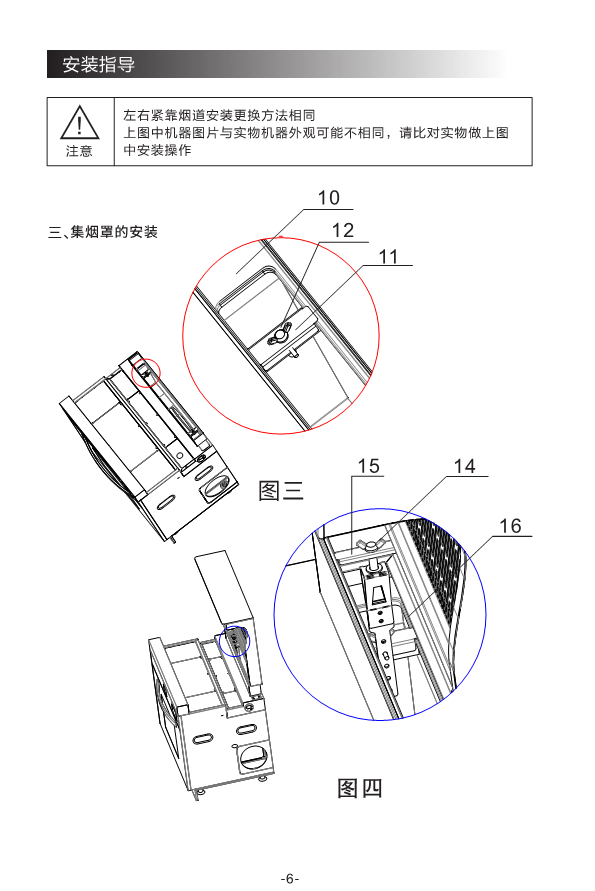 安装指导

注意

左右紧靠烟道安装更换方法相同
上图中机器图片与实物机器外观可能不相同，请比对实物做上图中安装操作

三、集烟罩的安装

10

12

11

图三

15

14

16

图四

-6-