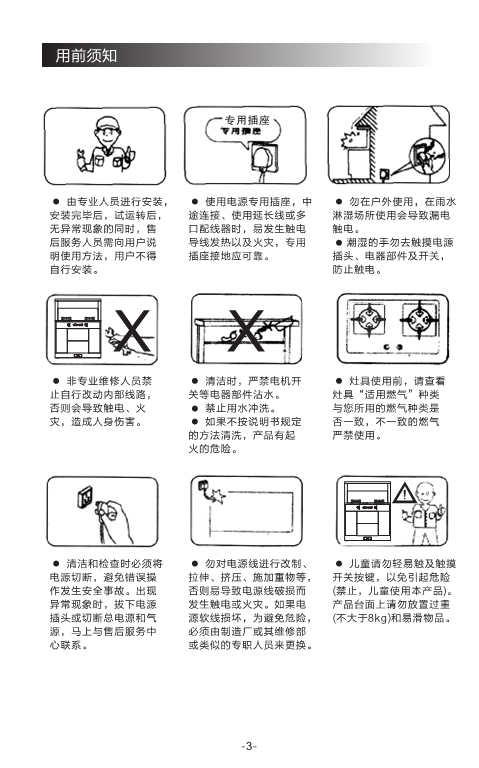 用前须知

专用插座
专用插座

● 由专业人员进行安装，安装完毕后，试运转后，无异常现象的同时，售后服务人员需向用户说明使用方法，用户不得自行安装。

● 使用电源专用插座，中途连接、使用延长线或多口配线器时，易发生触电导线发热以及火灾，专用插座接地应可靠。

● 勿在户外使用，在雨水淋湿场所使用会导致漏电触电。
● 潮湿的手勿去触摸电源插头、电器部件及开关，防止触电。

● 非专业维修人员禁止自行改动内部线路，否则会导致触电、火灾，造成人身伤害。

● 清洁时，严禁电机开关等电器部件沾水。
● 禁止用水冲洗。
● 如果不按说明书规定的方法清洗，产品有起火的危险。

● 灶具使用前，请查看灶具"适用燃气"种类与您所用的燃气种类是否一致，不一致的燃气严禁使用。

● 清洁和检查时必须将电源切断，避免错误操作发生安全事故。出现异常现象时，拔下电源插头或切断总电源和气源，马上与售后服务中心联系。

● 勿对电源线进行改制、拉伸、挤压、施加重物等，否则易导致电源线破损而发生触电或火灾。如果电源软线损坏，为避免危险，必须由制造厂或其维修部或类似的专职人员来更换。

● 儿童请勿轻易触及触摸开关按键，以免引起危险(禁止，儿童使用本产品)。产品台面上请勿放置过重(不大于8kg)和易滑物品。

-3-