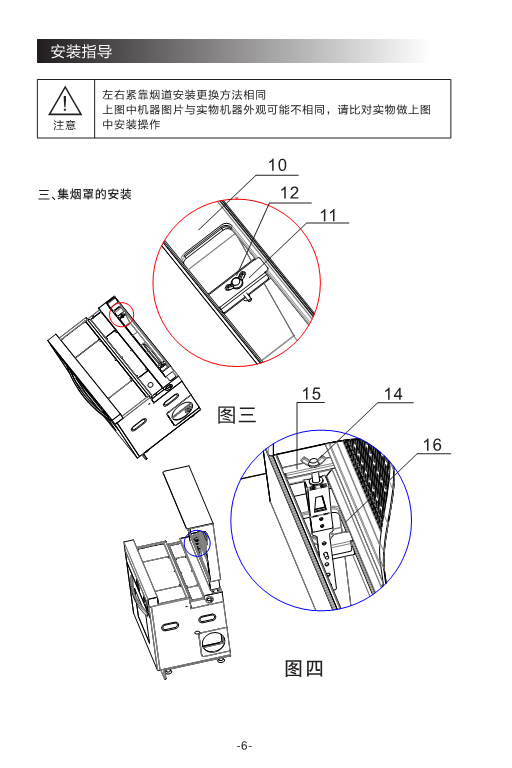 安装指导

注意

左右紧靠烟道安装更换方法相同
上图中机器图片与实物机器外观可能不相同，请比对实物做上图中安装操作

三、集烟罩的安装

10

12

11

图三

15

14

16

图四

-6-