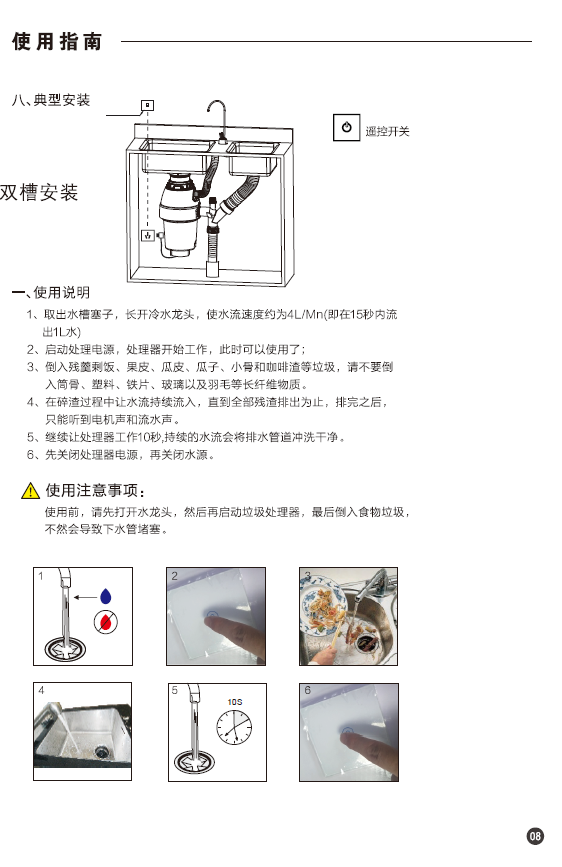 使用指南

八、典型安装

遥控开关

双槽安装

一、使用说明

1、取出水槽塞子，长开冷水龙头，使水流速度约为4L/Mn(即在15秒内流出1L水)

2、启动处理电源，处理器开始工作，此时可以使用了；

3、倒入残羹剩饭、果皮、瓜皮、瓜子、小骨和咖啡渣等垃圾，请不要倒入筒骨、塑料、铁片、玻璃以及羽毛等长纤维物质。

4、在碎渣过程中让水流持续流入，直到全部残渣排出为止，排完之后，只能听到电机声和流水声。

5、继续让处理器工作10秒,持续的水流会将排水管道冲洗干净。

6、先关闭处理器电源，再关闭水源。

使用注意事项：

使用前，请先打开水龙头，然后再启动垃圾处理器，最后倒入食物垃圾，不然会导致下水管堵塞。

1

2

3

4

5

10S

6

08