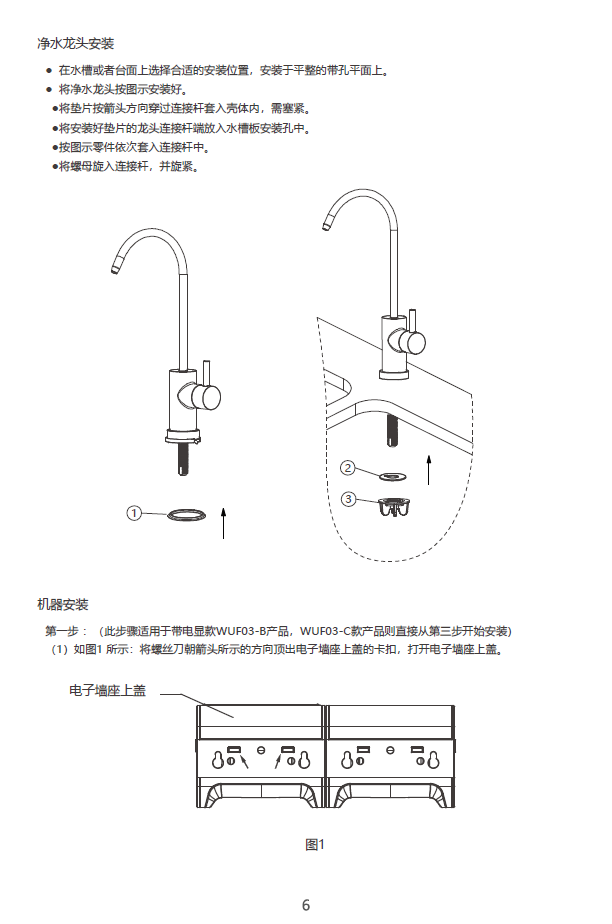 净水龙头安装

● 在水槽或者台面上选择合适的安装位置，安装于平整的带孔平面上。
● 将净水龙头按图示安装好。
●将垫片按箭头方向穿过连接杆套入壳体内，需塞紧。
●将安装好垫片的龙头连接杆端放入水槽板安装孔中。
●按图示零件依次套入连接杆中。
●将螺母旋入连接杆，并旋紧。

①
②
③

机器安装

第一步：（此步骤适用于带电显款WUF03-B产品，WUF03-C款产品则直接从第三步开始安装）
（1）如图1 所示：将螺丝刀朝箭头所示的方向顶出电子墙座上盖的卡扣，打开电子墙座上盖。

电子墙座上盖

图1

6