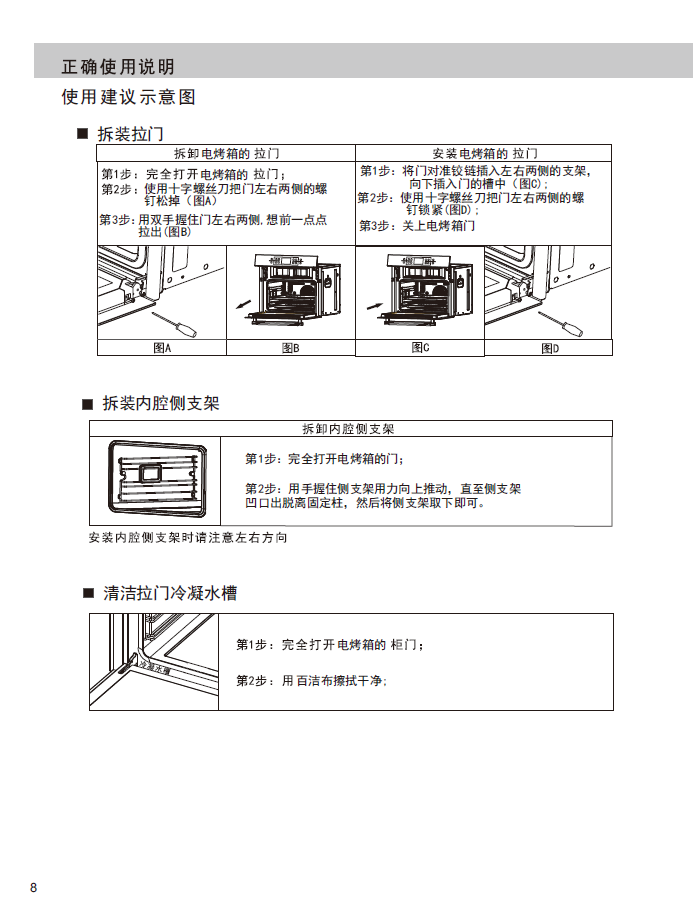 正确使用说明

使用建议示意图

■ 拆装拉门

| 拆卸电烤箱的 拉门 | 安装电烤箱的 拉门 |
|---|---|
| 第1步：完全打开电烤箱的 拉门；<br>第2步：使用十字螺丝刀把门左右两侧的螺钉松掉（图A）<br>第3步：用双手握住门左右两侧，想前一点点拉出(图B) | 第1步：将门对准铰链插入左右两侧的支架，向下插入门的槽中（图C）；<br>第2步：使用十字螺丝刀把门左右两侧的螺钉锁紧(图D)；<br>第3步：关上电烤箱门 |

图A 图B 图C 图D

■ 拆装内腔侧支架

拆卸内腔侧支架

第1步：完全打开电烤箱的门；

第2步：用手握住侧支架用力向上推动，直至侧支架凹口出脱离固定柱，然后将侧支架取下即可。

安装内腔侧支架时请注意左右方向

■ 清洁拉门冷凝水槽

冷凝水槽

第1步：完全打开电烤箱的 柜门；

第2步：用百洁布擦拭干净；

8