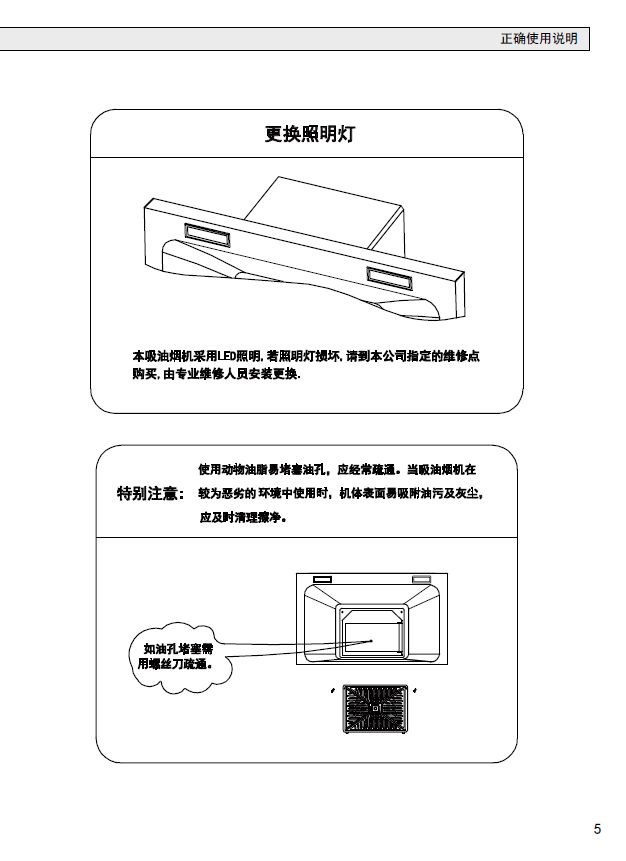 正确使用说明

更换照明灯

本吸油烟机采用LED照明,若照明灯损坏,请到本公司指定的维修点购买,由专业维修人员安装更换.

特别注意:

使用动物油脂易堵塞油孔,应经常疏通。当吸油烟机在较为恶劣的环境中使用时,机体表面易吸附油污及灰尘,应及时清理擦净。

如油孔堵塞需用螺丝刀疏通。

5