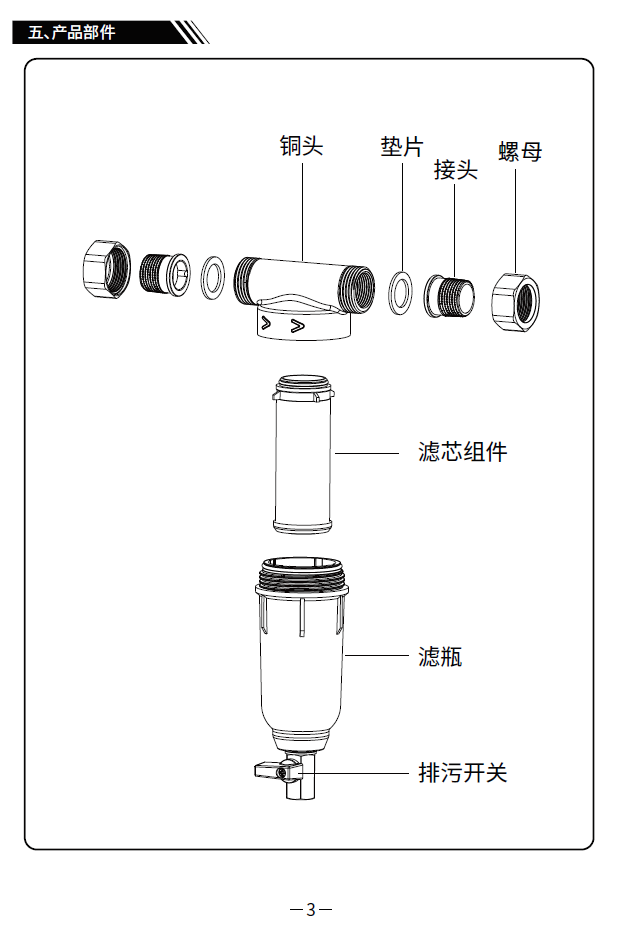 五、产品部件

铜头
垫片
接头
螺母

滤芯组件

滤瓶

排污开关

—3—