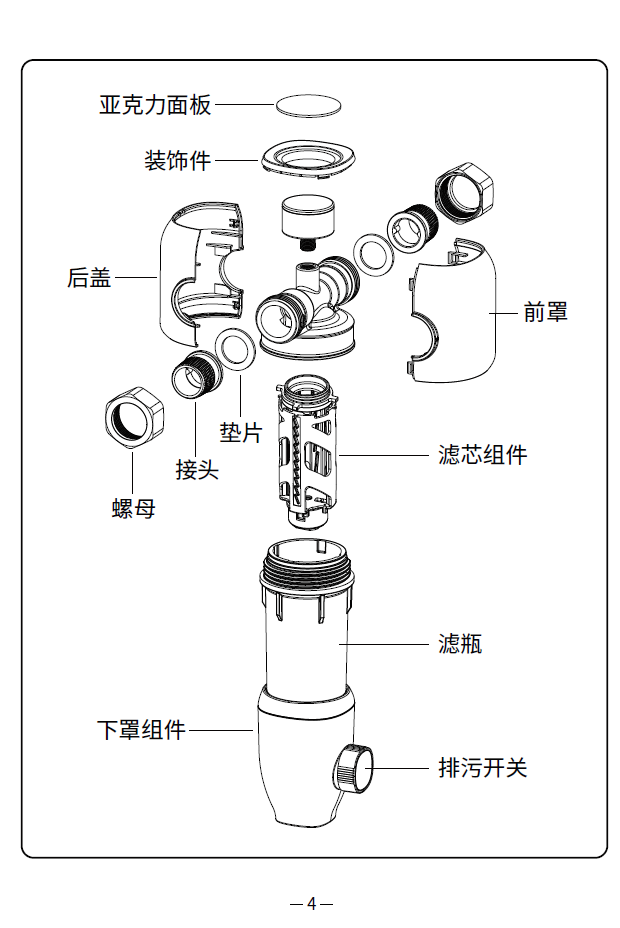 亚克力面板

装饰件

后盖

前罩

垫片

接头

螺母

滤芯组件

滤瓶

下罩组件

排污开关

— 4 —