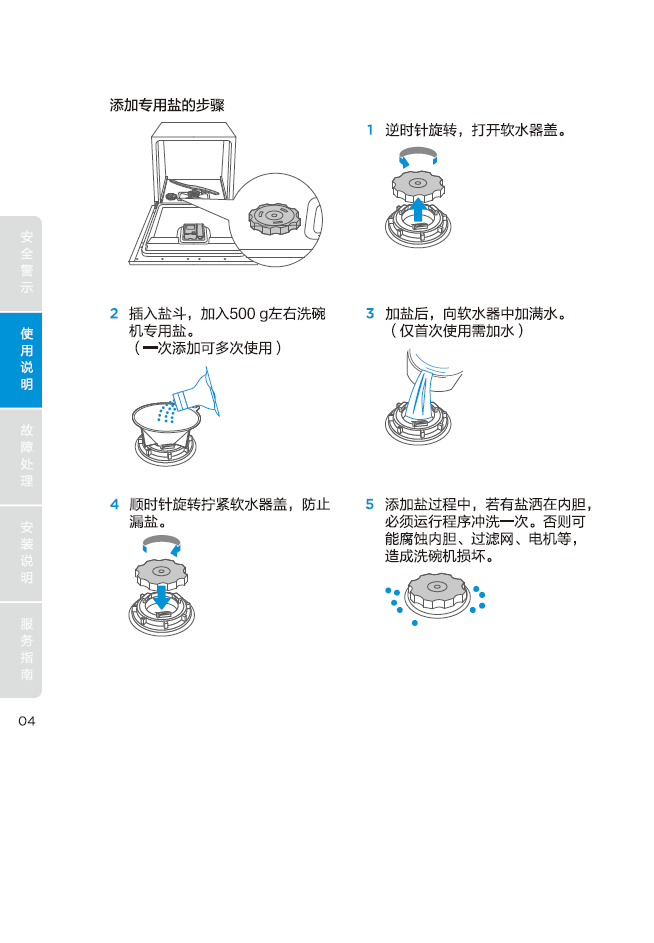 添加专用盐的步骤

1 逆时针旋转，打开软水器盖。

2 插入盐斗，加入500 g左右洗碗机专用盐。
（一次添加可多次使用）

3 加盐后，向软水器中加满水。
（仅首次使用需加水）

4 顺时针旋转拧紧软水器盖，防止漏盐。

5 添加盐过程中，若有盐洒在内胆，必须运行程序冲洗一次。否则可能腐蚀内胆、过滤网、电机等，造成洗碗机损坏。

安全警示

使用说明

故障处理

安装说明

服务指南

04