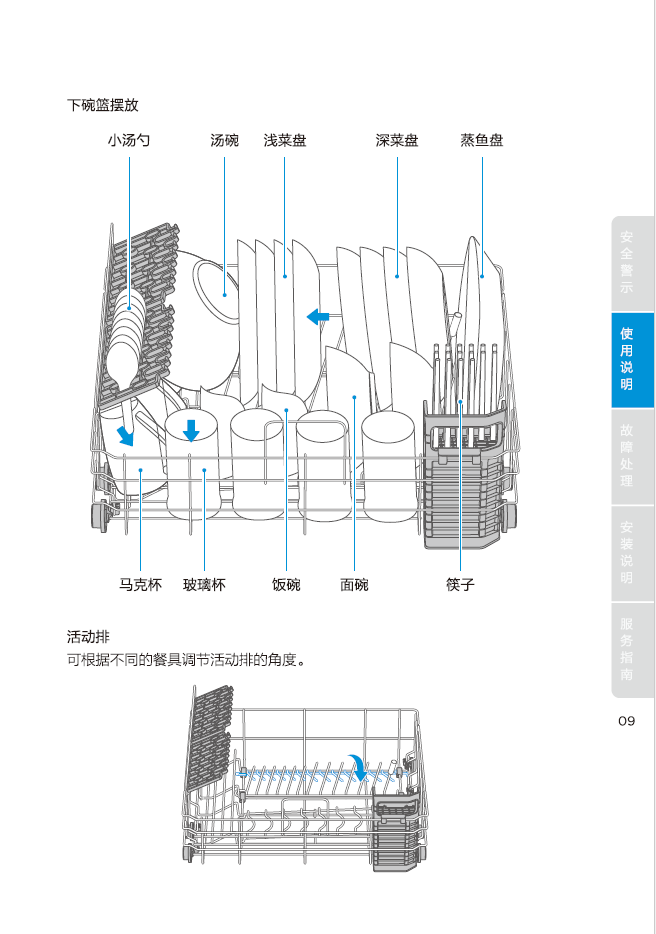 下碗篮摆放

小汤勺 汤碗 浅菜盘 深菜盘 蒸鱼盘

马克杯 玻璃杯 饭碗 面碗 筷子

活动排
可根据不同的餐具调节活动排的角度。

安全警示

使用说明

故障处理

安装说明

服务指南

09