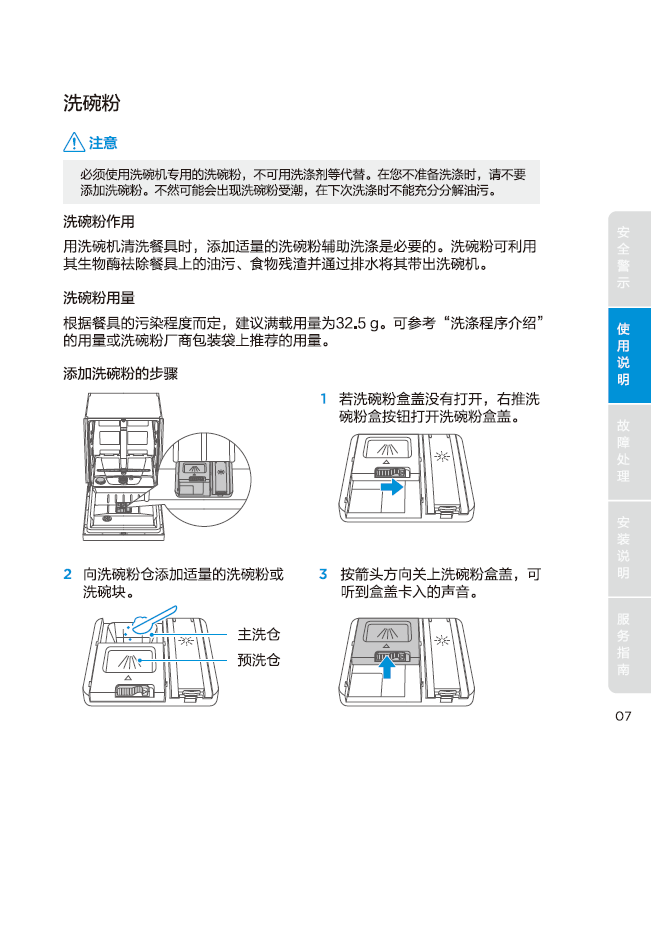 洗碗粉

注意

必须使用洗碗机专用的洗碗粉，不可用洗涤剂等代替。在您不准备洗涤时，请不要添加洗碗粉。不然可能会出现洗碗粉受潮，在下次洗涤时不能充分分解油污。

洗碗粉作用

用洗碗机清洗餐具时，添加适量的洗碗粉辅助洗涤是必要的。洗碗粉可利用其生物酶祛除餐具上的油污、食物残渣并通过排水将其带出洗碗机。

洗碗粉用量

根据餐具的污染程度而定，建议满载用量为32.5 g。可参考“洗涤程序介绍”的用量或洗碗粉厂商包装袋上推荐的用量。

添加洗碗粉的步骤

1 若洗碗粉盒盖没有打开，右推洗碗粉盒按钮打开洗碗粉盒盖。

2 向洗碗粉仓添加适量的洗碗粉或洗碗块。

主洗仓
预洗仓

3 按箭头方向关上洗碗粉盒盖，可听到盒盖卡入的声音。

安全警示
使用说明
故障处理
安装说明
服务指南

07