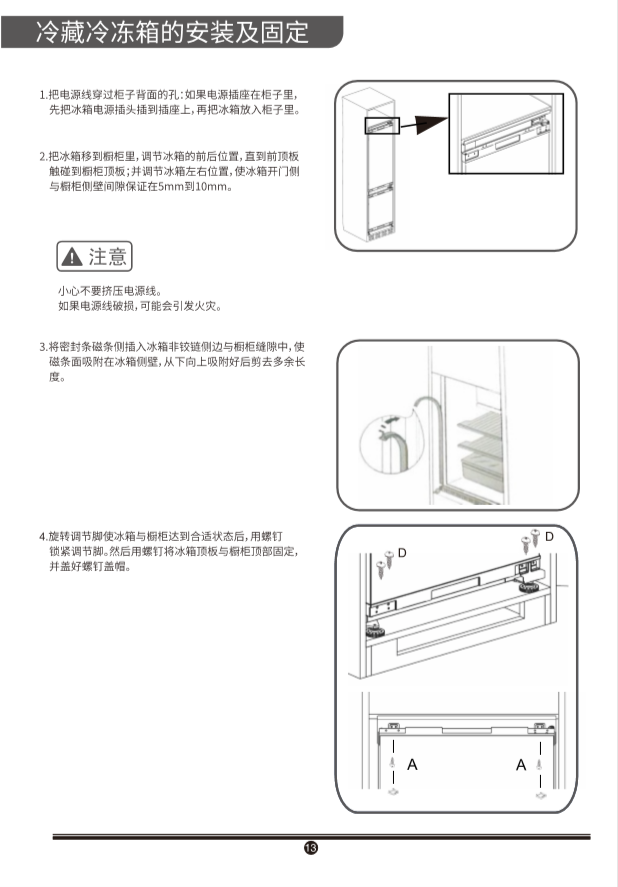 冷藏冷冻箱的安装及固定

1.把电源线穿过柜子背面的孔：如果电源插座在柜子里，先把冰箱电源插头插到插座上，再把冰箱放入柜子里。

2.把冰箱移到橱柜里，调节冰箱的前后位置，直到前顶板触碰到橱柜顶板；并调节冰箱左右位置，使冰箱开门侧与橱柜侧壁间隙保证在5mm到10mm。

注意

小心不要挤压电源线。
如果电源线破损，可能会引发火灾。

3.将密封条磁条侧插入冰箱非铰链侧边与橱柜缝隙中，使磁条面吸附在冰箱侧壁，从下向上吸附好后剪去多余长度。

4.旋转调节脚使冰箱与橱柜达到合适状态后，用螺钉锁紧调节脚。然后用螺钉将冰箱顶板与橱柜顶部固定，并盖好螺钉盖帽。

D

D

A

A

13