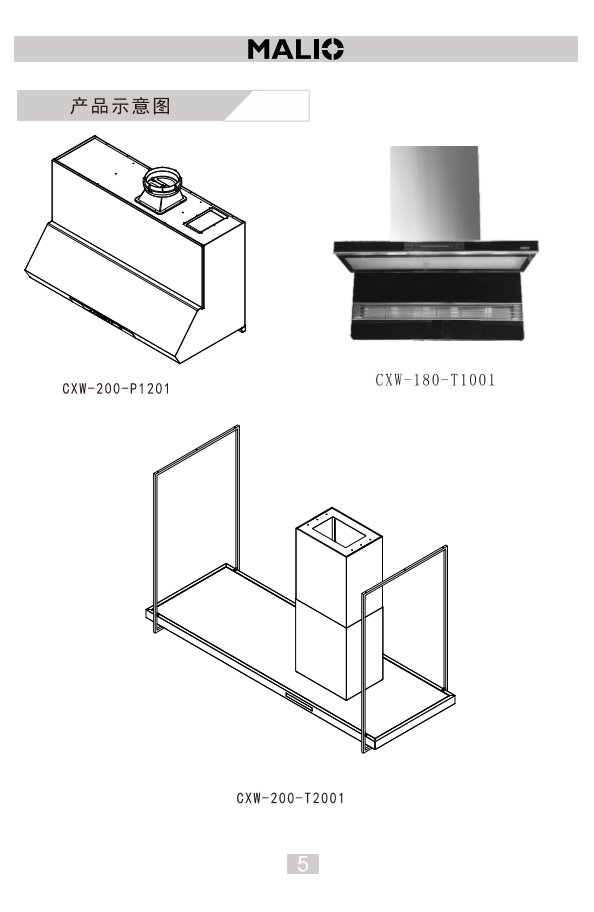 MALIO

产品示意图

CXW-200-P1201

CXW-180-T1001

CXW-200-T2001

5