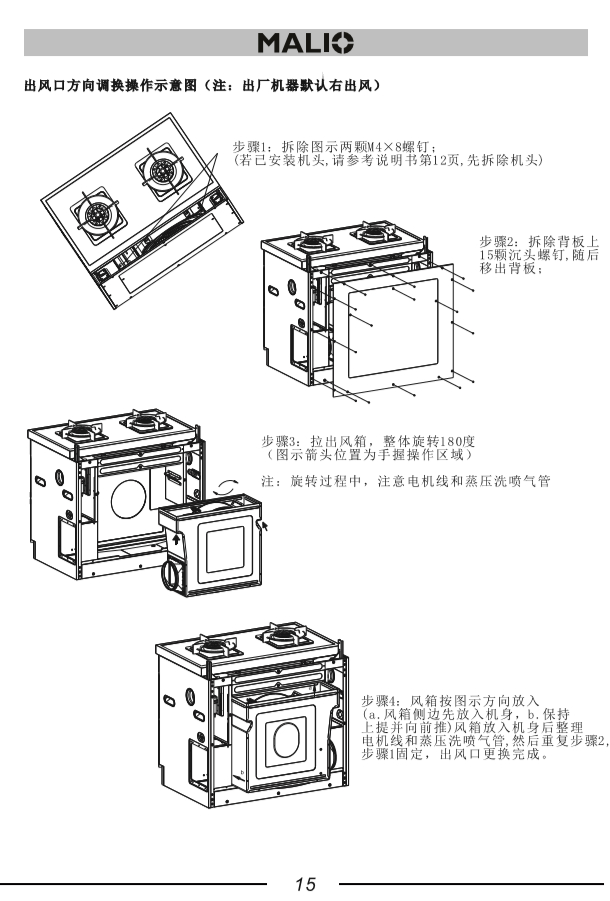 MALIO

出风口方向调换操作示意图（注：出厂机器默认右出风）

步骤1：拆除图示两颗M4×8螺钉；
（若已安装机头,请参考说明书第12页,先拆除机头）

步骤2：拆除背板上15颗沉头螺钉,随后移出背板；

步骤3：拉出风箱，整体旋转180度
（图示箭头位置为手握操作区域）

注：旋转过程中，注意电机线和蒸压洗喷气管

步骤4：风箱按图示方向放入
（a.风箱侧边先放入机身，b.保持上提并向前推)风箱放入机身后整理电机线和蒸压洗喷气管,然后重复步骤2,步骤1固定，出风口更换完成。

15