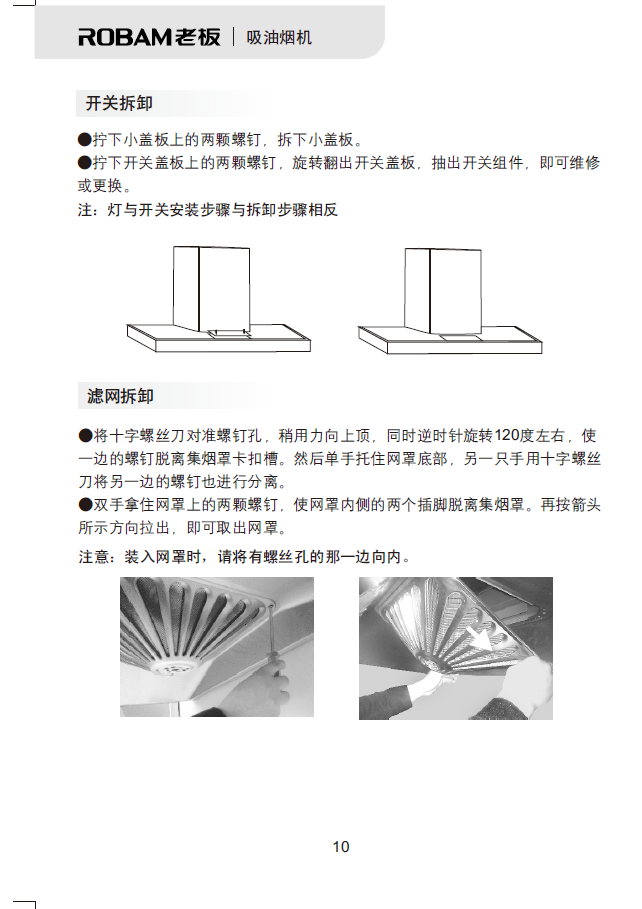 ROBAM老板 | 吸油烟机

开关拆卸

●拧下小盖板上的两颗螺钉，拆下小盖板。
●拧下开关盖板上的两颗螺钉，旋转翻出开关盖板，抽出开关组件，即可维修或更换。
注：灯与开关安装步骤与拆卸步骤相反

滤网拆卸

●将十字螺丝刀对准螺钉孔，稍用力向上顶，同时逆时针旋转120度左右，使一边的螺钉脱离集烟罩卡扣槽。然后单手托住网罩底部，另一只手用十字螺丝刀将另一边的螺钉也进行分离。
●双手拿住网罩上的两颗螺钉，使网罩内侧的两个插脚脱离集烟罩。再按箭头所示方向拉出，即可取出网罩。

注意：装入网罩时，请将有螺丝孔的那一边向内。

10