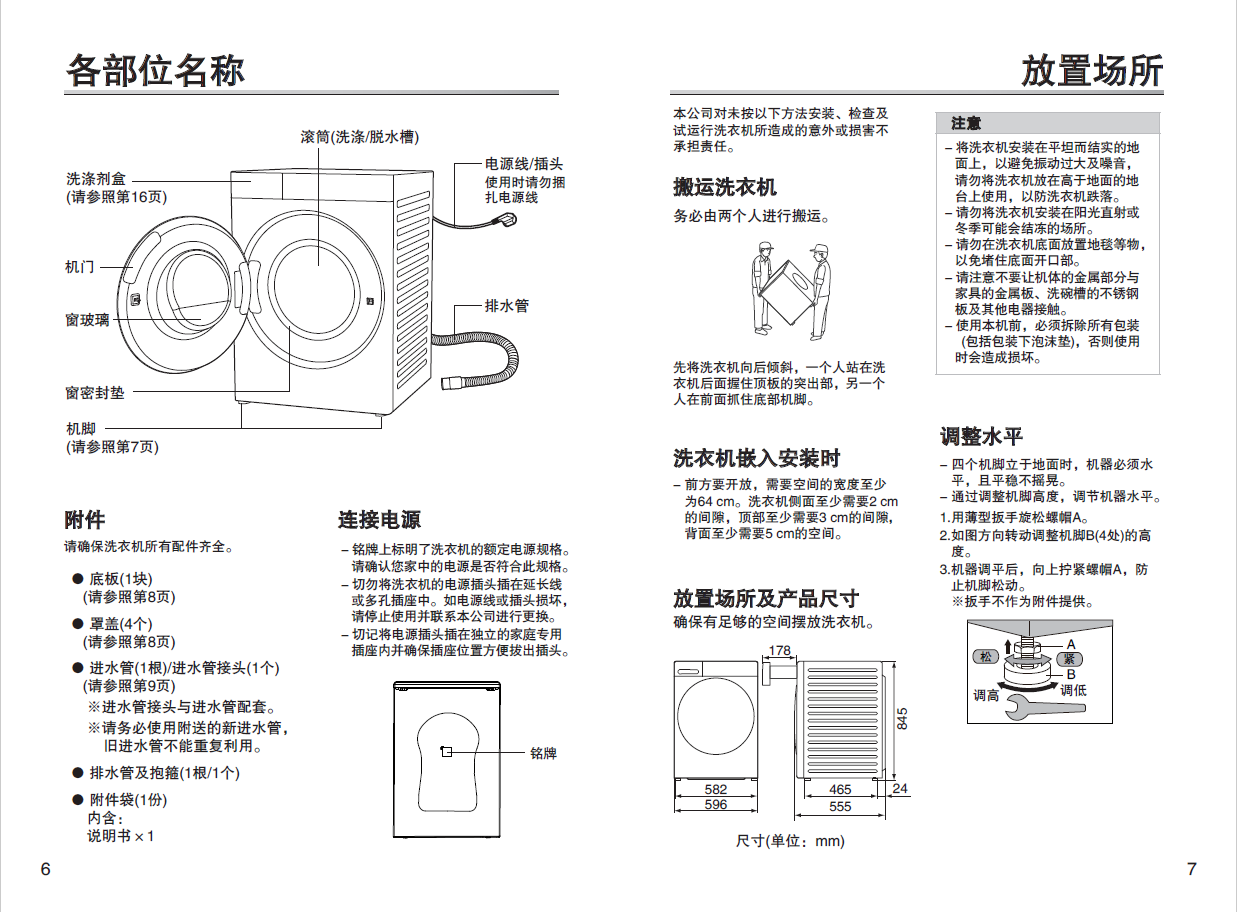 各部位名称

滚筒(洗涤/脱水槽)

洗涤剂盒
(请参照第16页)

电源线/插头
使用时请勿捆扎电源线

机门

窗玻璃

排水管

窗密封垫

机脚
(请参照第7页)

附件
请确保洗衣机所有配件齐全。

● 底板(1块)
(请参照第8页)
● 罩盖(4个)
(请参照第8页)
● 进水管(1根)/进水管接头(1个)
(请参照第9页)
※进水管接头与进水管配套。
※请务必使用附送的新进水管，旧进水管不能重复利用。
● 排水管及抱箍(1根/1个)
● 附件袋(1份)
内含：
说明书 × 1

连接电源
– 铭牌上标明了洗衣机的额定电源规格。请确认您家中的电源是否符合此规格。
– 切勿将洗衣机的电源插头插在延长线或多孔插座中。如电源线或插头损坏，请停止使用并联系本公司进行更换。
– 切记将电源插头插在独立的家庭专用插座内并确保插座位置方便拔出插头。

铭牌

6

放置场所

本公司对未按以下方法安装、检查及试运行洗衣机所造成的意外或损害不承担责任。

搬运洗衣机
务必由两个人进行搬运。

先将洗衣机向后倾斜，一个人站在洗衣机后面握住顶板的突出部，另一个人在前面抓住底部机脚。

洗衣机嵌入安装时
– 前方要开放，需要空间的宽度至少为64 cm。洗衣机侧面至少需要2 cm的间隙，顶部至少需要3 cm的间隙，背面至少需要5 cm的空间。

放置场所及产品尺寸
确保有足够的空间摆放洗衣机。

178
845
582
596
465
555
24
尺寸(单位：mm)

注意
– 将洗衣机安装在平坦而结实的地面上，以避免振动过大及噪音，请勿将洗衣机放在高于地面的地台上使用，以防洗衣机跌落。
– 请勿将洗衣机安装在阳光直射或冬季可能会结冻的场所。
– 请勿在洗衣机底面放置地毯等物，以免堵住底面开口部。
– 请注意不要让机体的金属部分与家具的金属板、洗碗槽的不锈钢板及其他电器接触。
– 使用本机前，必须拆除所有包装(包括包装下泡沫垫)，否则使用时会造成损坏。

调整水平
– 四个机脚立于地面时，机器必须水平，且平稳不摇晃。
– 通过调整机脚高度，调节机器水平。
1.用薄型扳手旋松螺帽A。
2.如图方向转动调整机脚B(4处)的高度。
3.机器调平后，向上拧紧螺帽A，防止机脚松动。
※扳手不作为附件提供。

松
A
紧
B
调高
调低

7