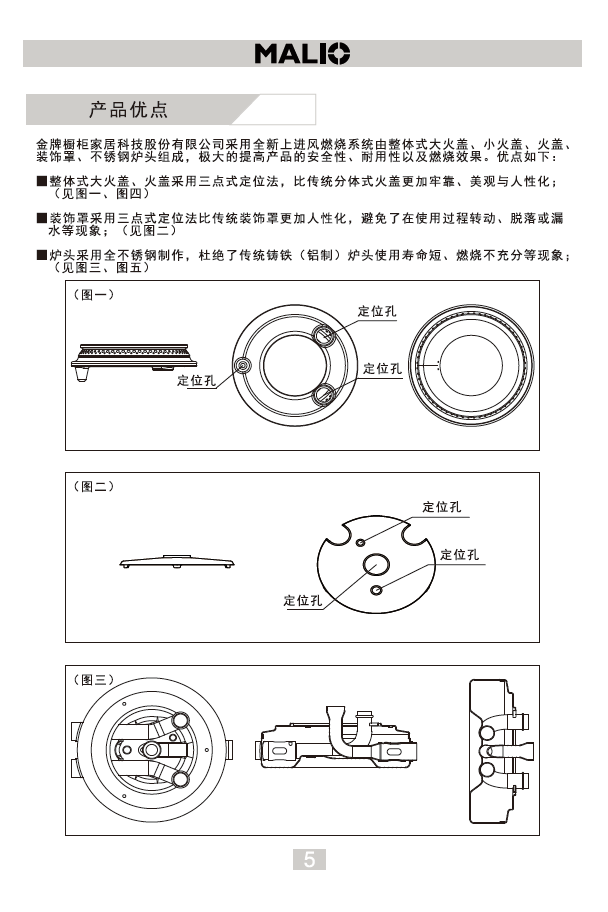 MALIO

产品优点

金牌橱柜家居科技股份有限公司采用全新上进风燃烧系统由整体式大火盖、小火盖、火盖、装饰罩、不锈钢炉头组成，极大的提高产品的安全性、耐用性以及燃烧效果。优点如下：

■整体式大火盖、火盖采用三点式定位法，比传统分体式火盖更加牢靠、美观与人性化；（见图一、图四）

■装饰罩采用三点式定位法比传统装饰罩更加人性化，避免了在使用过程转动、脱落或漏水等现象；（见图二）

■炉头采用全不锈钢制作，杜绝了传统铸铁（铝制）炉头使用寿命短、燃烧不充分等现象；（见图三、图五）

（图一）

定位孔

定位孔

定位孔

（图二）

定位孔

定位孔

定位孔

（图三）

5