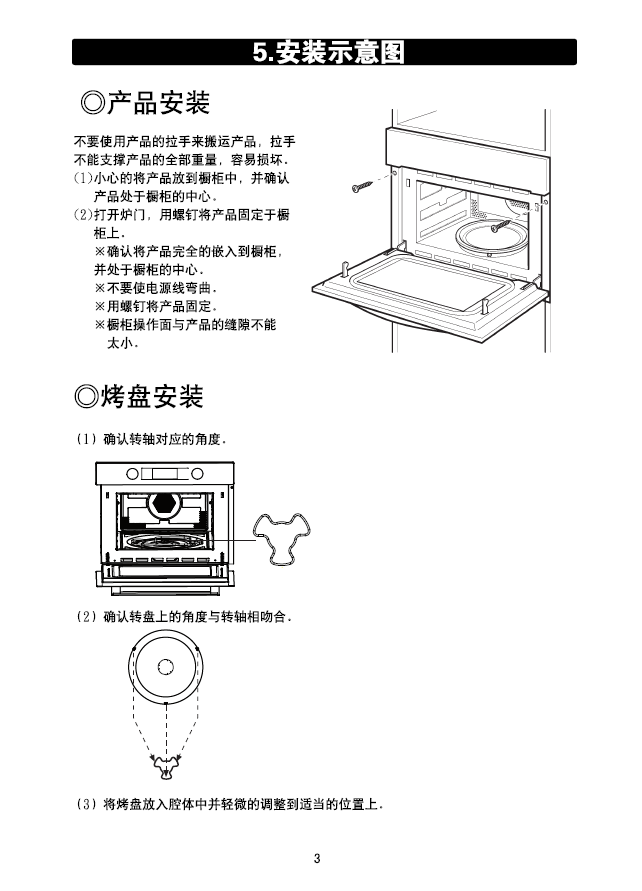 5.安装示意图

◎产品安装

不要使用产品的拉手来搬运产品，拉手不能支撑产品的全部重量，容易损坏.
(1)小心的将产品放到橱柜中，并确认产品处于橱柜的中心.
(2)打开炉门，用螺钉将产品固定于橱柜上.
※确认将产品完全的嵌入到橱柜，并处于橱柜的中心.
※不要使电源线弯曲.
※用螺钉将产品固定.
※橱柜操作面与产品的缝隙不能太小.

◎烤盘安装

(1) 确认转轴对应的角度.

(2) 确认转盘上的角度与转轴相吻合.

(3) 将烤盘放入腔体中并轻微的调整到适当的位置上.

3