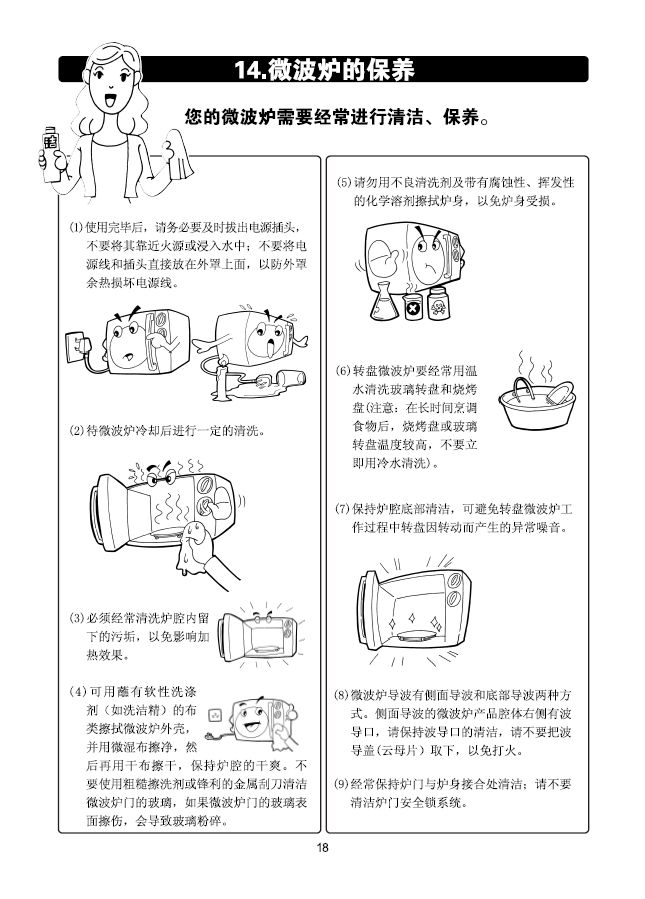 14.微波炉的保养

您的微波炉需要经常进行清洁、保养。

(1)使用完毕后，请务必要及时拔出电源插头，不要将其靠近火源或浸入水中；不要将电源线和插头直接放在外罩上面，以防外罩余热损坏电源线。

(2)待微波炉冷却后进行一定的清洗。

(3)必须经常清洗炉腔内留下的污垢，以免影响加热效果。

(4)可用蘸有软性洗涤剂（如洗洁精）的布类擦拭微波炉外壳，并用微湿布擦净，然后再用干布擦干，保持炉腔的干爽。不要使用粗糙擦洗剂或锋利的金属刮刀清洁微波炉门的玻璃，如果微波炉门的玻璃表面擦伤，会导致玻璃粉碎。

(5)请勿用不良清洗剂及带有腐蚀性、挥发性的化学溶剂擦拭炉身，以免炉身受损。

(6)转盘微波炉要经常用温水清洗玻璃转盘和烧烤盘(注意：在长时间烹调食物后，烧烤盘或玻璃转盘温度较高，不要立即用冷水清洗)。

(7)保持炉腔底部清洁，可避免转盘微波炉工作过程中转盘因转动而产生的异常噪音。

(8)微波炉导波有侧面导波和底部导波两种方式。侧面导波的微波炉产品腔体右侧有波导口，请保持波导口的清洁，请不要把波导盖(云母片）取下，以免打火。

(9)经常保持炉门与炉身接合处清洁；请不要清洁炉门安全锁系统。

18