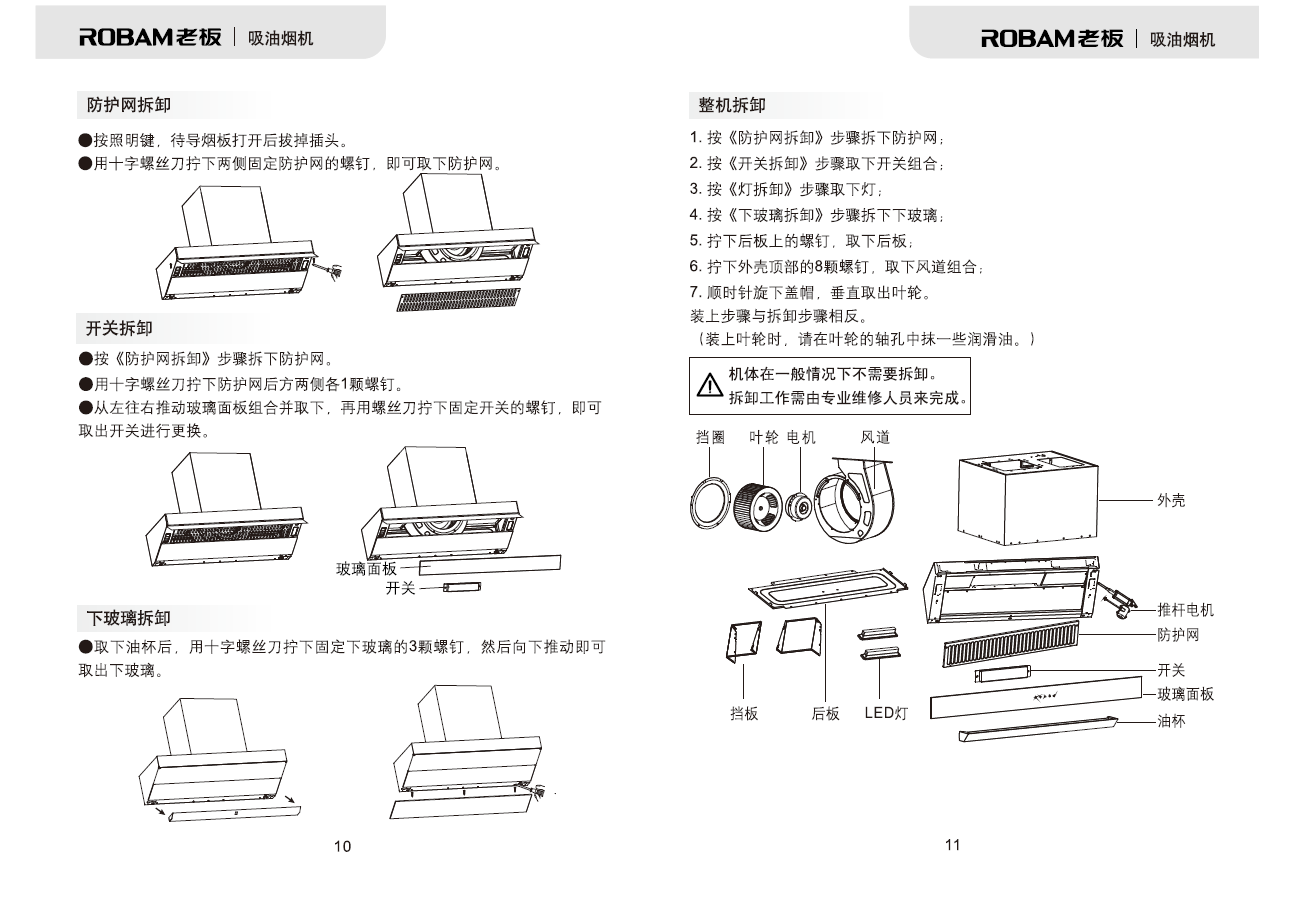 ROBAM老板 | 吸油烟机

防护网拆卸

●按照明键，待导烟板打开后拔掉插头。
●用十字螺丝刀拧下两侧固定防护网的螺钉，即可取下防护网。

开关拆卸

●按《防护网拆卸》步骤拆下防护网。
●用十字螺丝刀拧下防护网后方两侧各1颗螺钉。
●从左往右推动玻璃面板组合并取下，再用螺丝刀拧下固定开关的螺钉，即可取出开关进行更换。

玻璃面板
开关

下玻璃拆卸

●取下油杯后，用十字螺丝刀拧下固定下玻璃的3颗螺钉，然后向下推动即可取出下玻璃。

10

ROBAM老板 | 吸油烟机

整机拆卸

1. 按《防护网拆卸》步骤拆下防护网；
2. 按《开关拆卸》步骤取下开关组合；
3. 按《灯拆卸》步骤取下灯；
4. 按《下玻璃拆卸》步骤拆下下玻璃；
5. 拧下后板上的螺钉，取下后板；
6. 拧下外壳顶部的8颗螺钉，取下风道组合；
7. 顺时针旋下盖帽，垂直取出叶轮。
装上步骤与拆卸步骤相反。
（装上叶轮时，请在叶轮的轴孔中抹一些润滑油。）

机体在一般情况下不需要拆卸。
拆卸工作需由专业维修人员来完成。

挡圈 叶轮 电机 风道
外壳
推杆电机
防护网
开关
玻璃面板
油杯
挡板 后板 LED灯

11