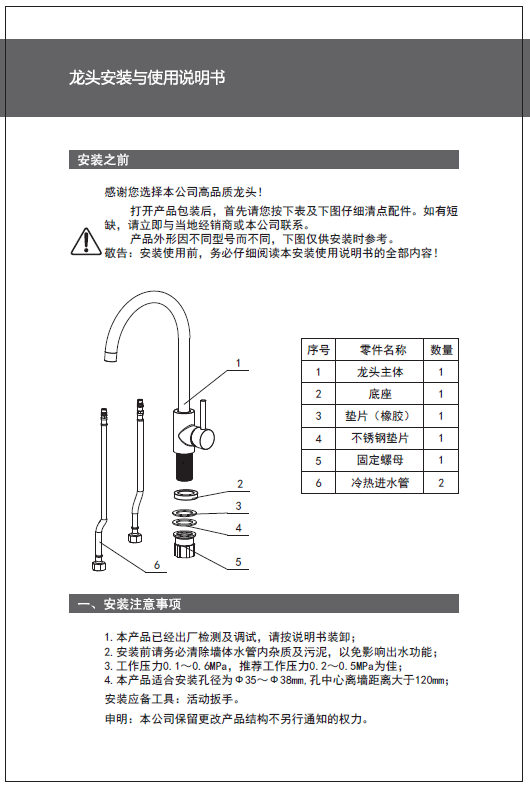 龙头安装与使用说明书

安装之前

感谢您选择本公司高品质龙头！

打开产品包装后，首先请您按下表及下图仔细清点配件。如有短缺，请立即与当地经销商或本公司联系。

产品外形因不同型号而不同，下图仅供安装时参考。

敬告：安装使用前，务必仔细阅读本安装使用说明书的全部内容！

1

2

3

4

5

6

| 序号 | 零件名称 | 数量 |
|---|---|---|
| 1 | 龙头主体 | 1 |
| 2 | 底座 | 1 |
| 3 | 垫片（橡胶） | 1 |
| 4 | 不锈钢垫片 | 1 |
| 5 | 固定螺母 | 1 |
| 6 | 冷热进水管 | 2 |

一、安装注意事项

1.本产品已经出厂检测及调试，请按说明书装卸；
2.安装前请务必清除墙体水管内杂质及污泥，以免影响出水功能；
3.工作压力0.1～0.6MPa，推荐工作压力0.2～0.5MPa为佳；
4.本产品适合安装孔径为Φ35～Φ38mm，孔中心离墙距离大于120mm；

安装应备工具：活动扳手。

申明：本公司保留更改产品结构不另行通知的权力。