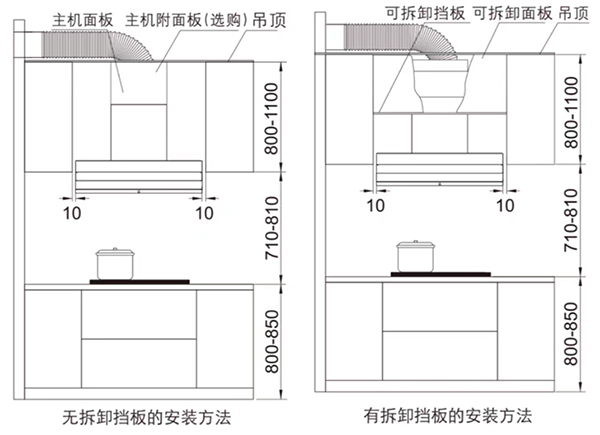 主机面板 主机附面板(选购) 吊顶

800-1100

10 10

710-810

800-850

无拆卸挡板的安装方法

可拆卸挡板 可拆卸面板 吊顶

800-1100

10 10

710-810

800-850

有拆卸挡板的安装方法