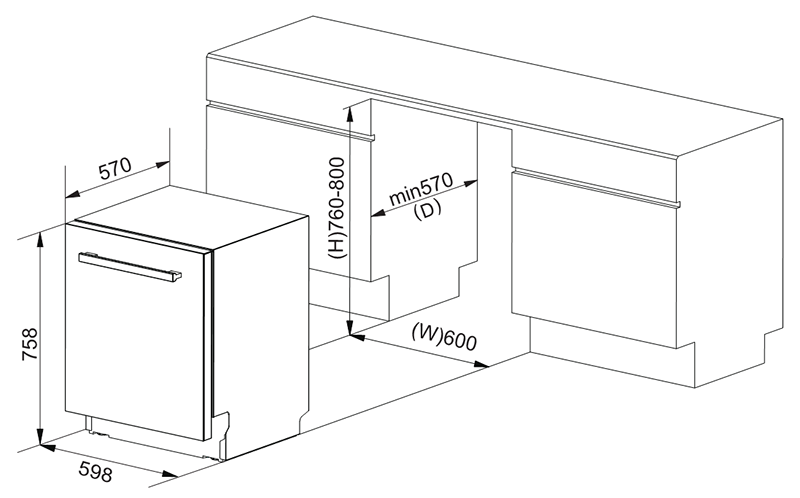 570
758
598
(H)760-800
min570
(D)
(W)600