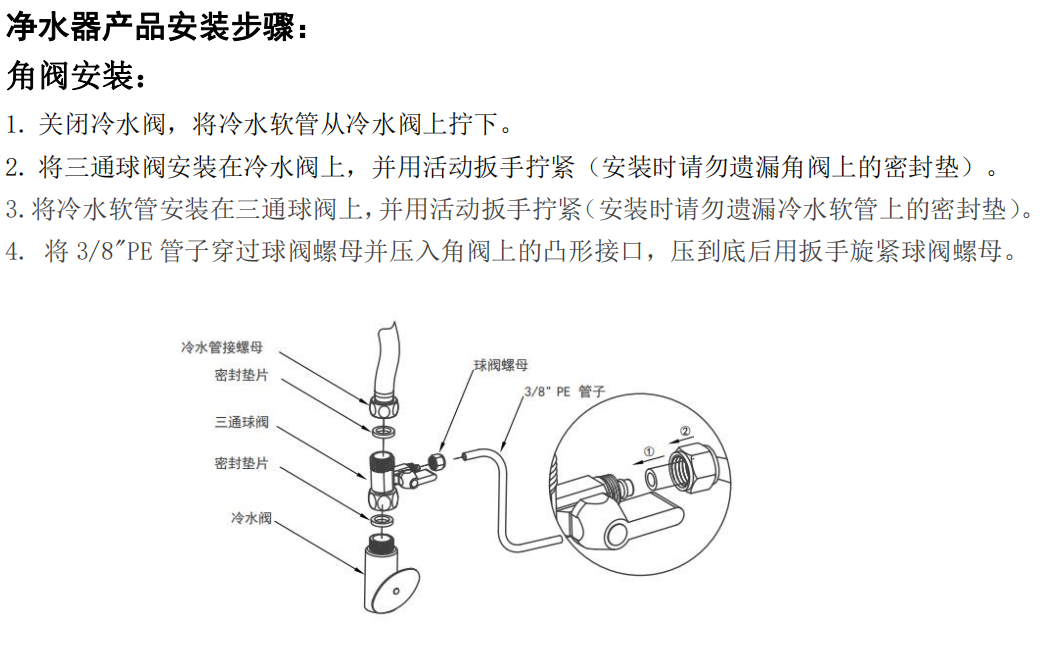 净水器产品安装步骤：

角阀安装：

1. 关闭冷水阀，将冷水软管从冷水阀上拧下。

2. 将三通球阀安装在冷水阀上，并用活动扳手拧紧（安装时请勿遗漏角阀上的密封垫）。

3. 将冷水软管安装在三通球阀上，并用活动扳手拧紧（安装时请勿遗漏冷水软管上的密封垫）。

4. 将 3/8″PE 管子穿过球阀螺母并压入角阀上的凸形接口，压到底后用扳手旋紧球阀螺母。

冷水管接螺母

密封垫片

三通球阀

密封垫片

冷水阀

球阀螺母

3/8" PE 管子

①

②