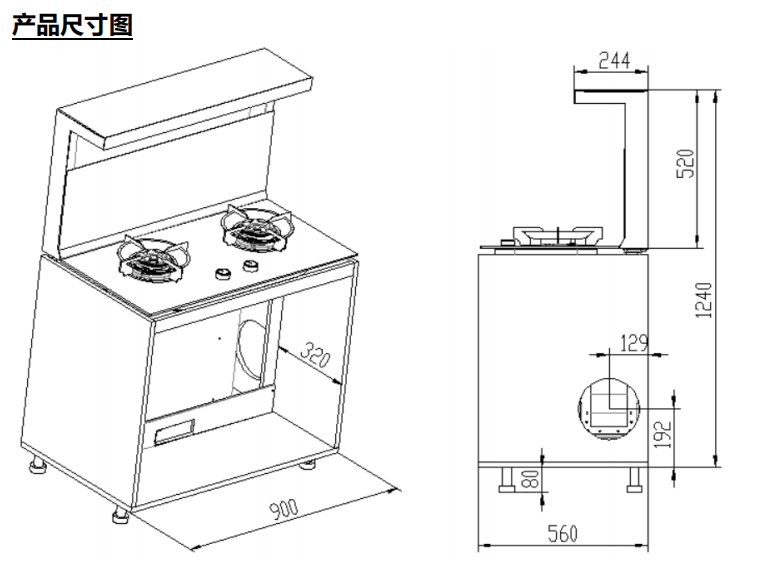 产品尺寸图

320

900

244

520

1240

129

192

80

560