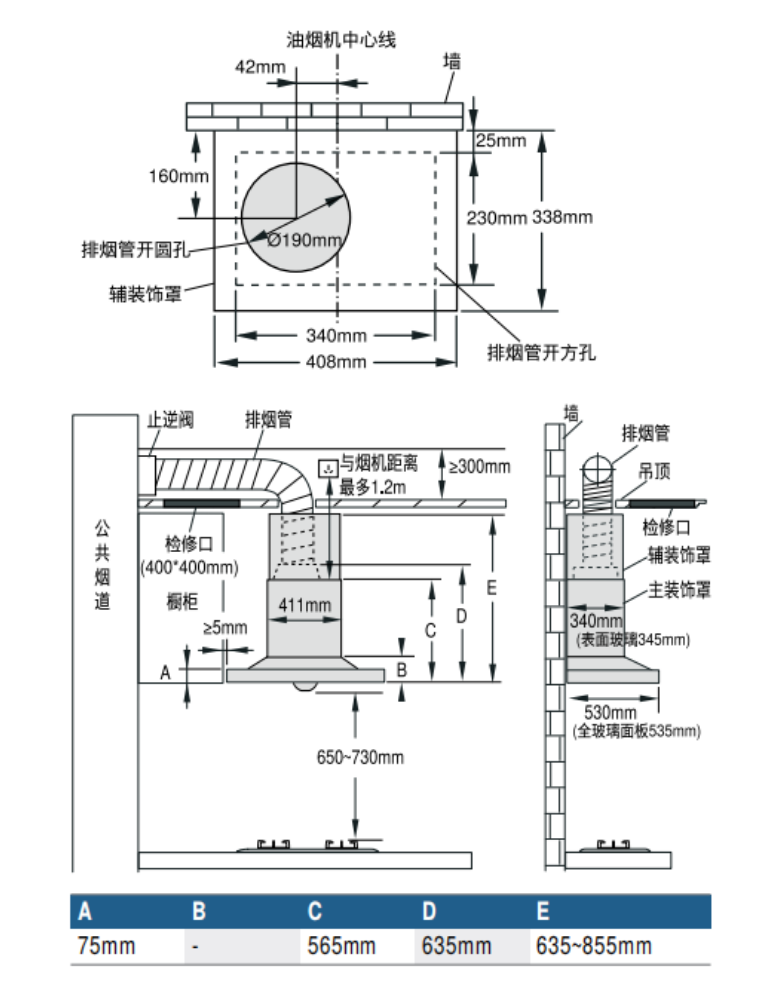 油烟机中心线

42mm

墙

25mm

160mm

230mm 338mm

Ø190mm

排烟管开圆孔

辅装饰罩

340mm

408mm

排烟管开方孔

止逆阀

排烟管

与烟机距离最多1.2m

≥300mm

公共烟道

检修口 (400*400mm)

橱柜

411mm

≥5mm

A

B

C

D

E

650~730mm

墙

排烟管

吊顶

检修口

辅装饰罩

主装饰罩

340mm (表面玻璃345mm)

530mm (全玻璃面板535mm)

| A | B | C | D | E |
|---|---|---|---|---|
| 75mm | - | 565mm | 635mm | 635~855mm |