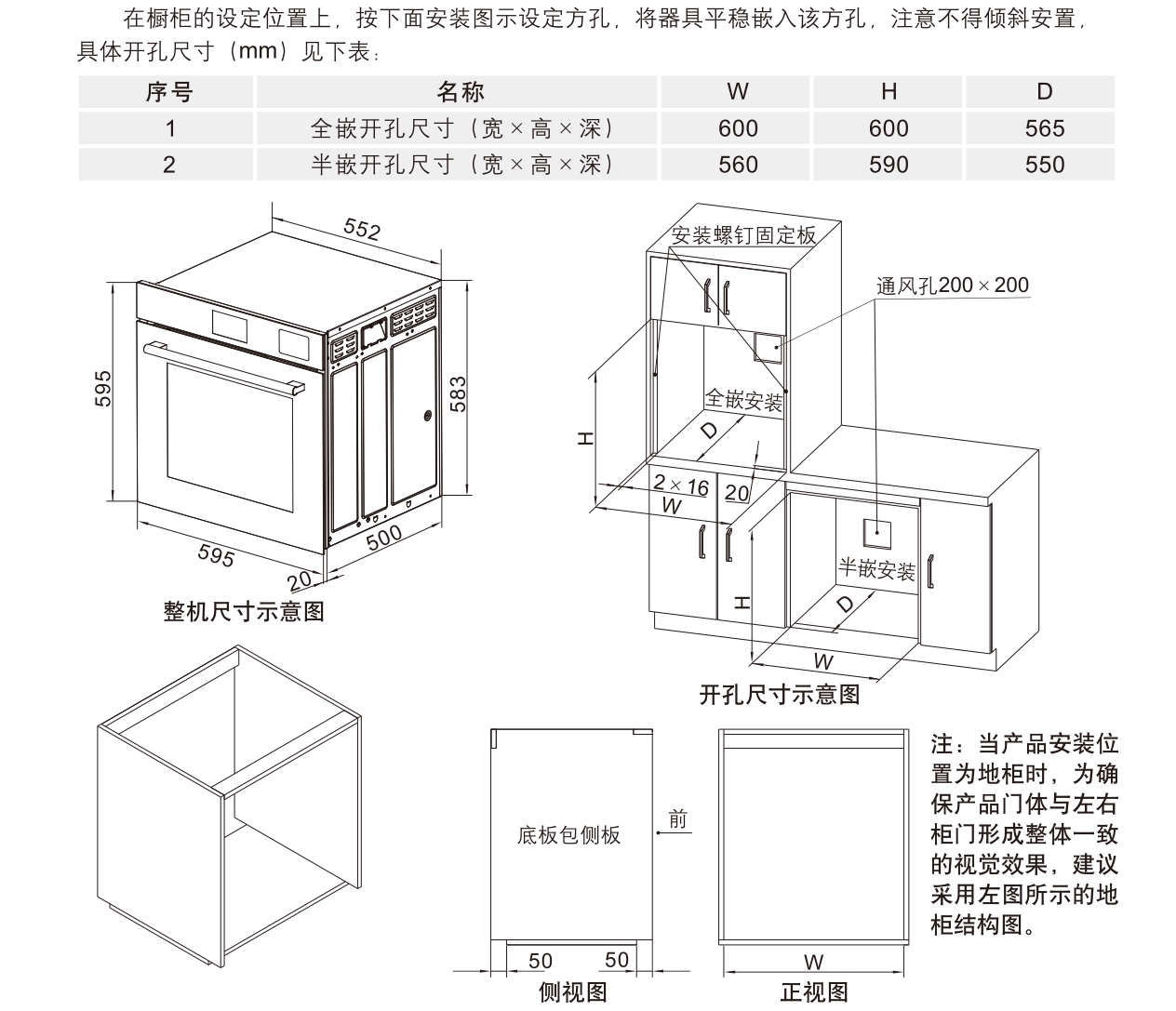 在橱柜的设定位置上，按下面安装图示设定方孔，将器具平稳嵌入该方孔，注意不得倾斜安置，具体开孔尺寸（mm）见下表：

| 序号 | 名称 | W | H | D |
|---|---|---|---|---|
| 1 | 全嵌开孔尺寸（宽×高×深） | 600 | 600 | 565 |
| 2 | 半嵌开孔尺寸（宽×高×深） | 560 | 590 | 550 |

552
595
583
595
500
20
整机尺寸示意图

安装螺钉固定板
通风孔200×200
全嵌安装
H
D
2×16
20
W
半嵌安装
H
D
W
开孔尺寸示意图

底板包侧板
前
50
50
侧视图
W
正视图

注：当产品安装位置为地柜时，为确保产品门体与左右柜门形成整体一致的视觉效果，建议采用左图所示的地柜结构图。