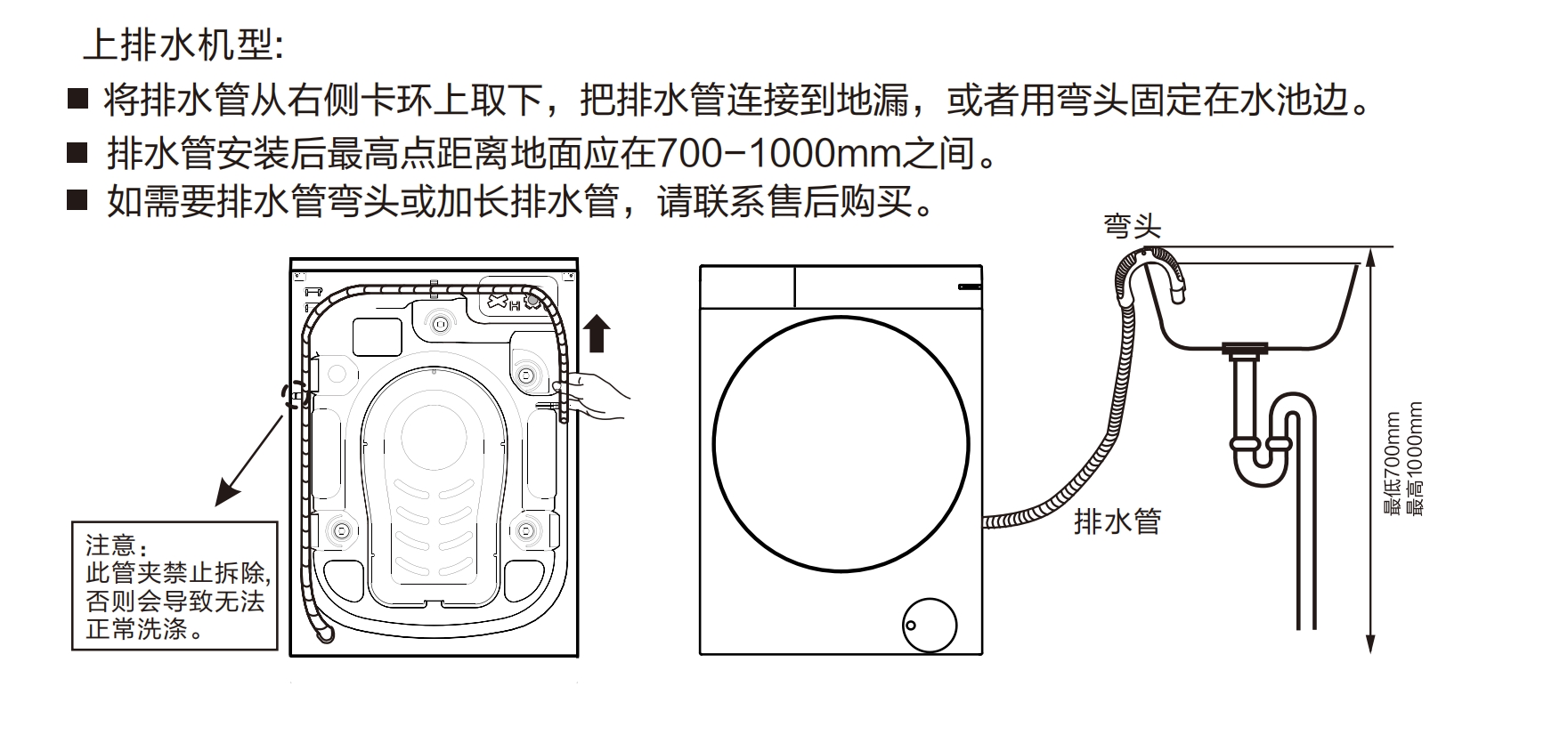 上排水机型:

■ 将排水管从右侧卡环上取下，把排水管连接到地漏，或者用弯头固定在水池边。

■ 排水管安装后最高点距离地面应在700-1000mm之间。

■ 如需要排水管弯头或加长排水管，请联系售后购买。

弯头

注意:
此管夹禁止拆除,
否则会导致无法
正常洗涤。

排水管

最低700mm
最高1000mm