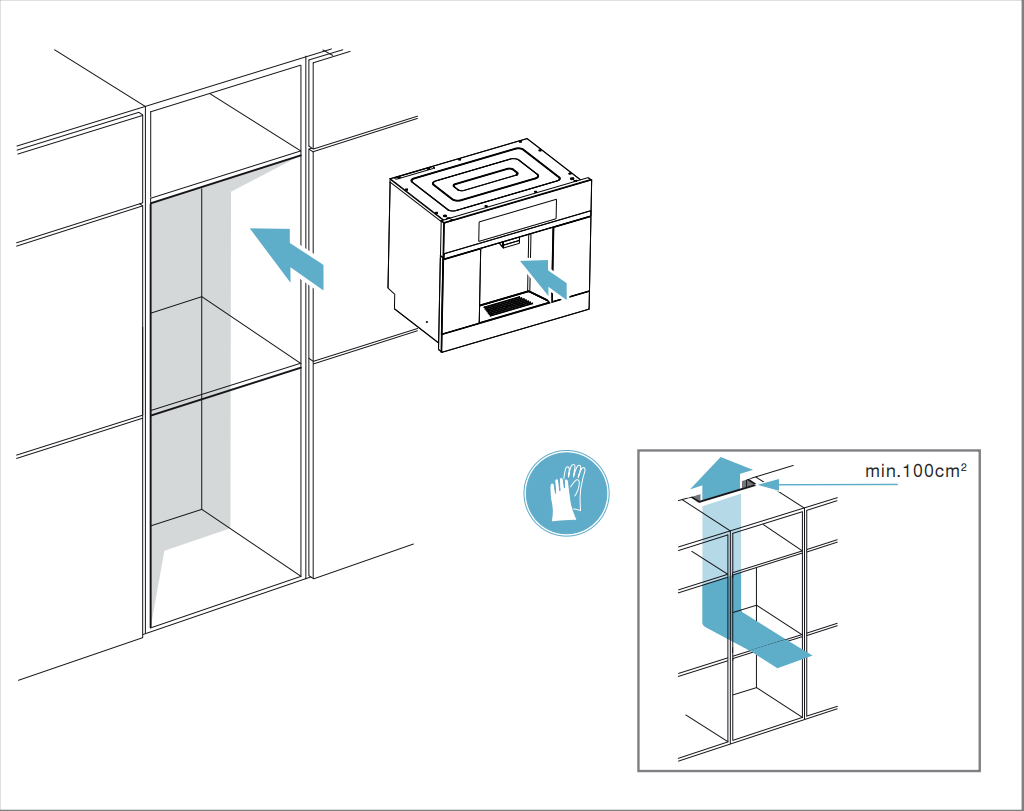 min.100cm²